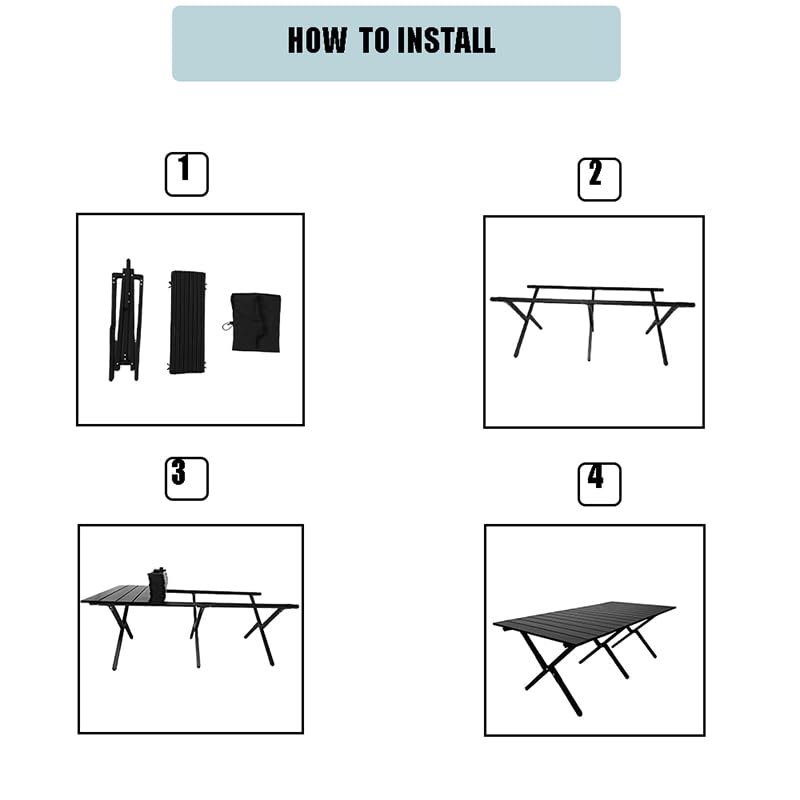 HOW TO INSTALL

1

2

3

4